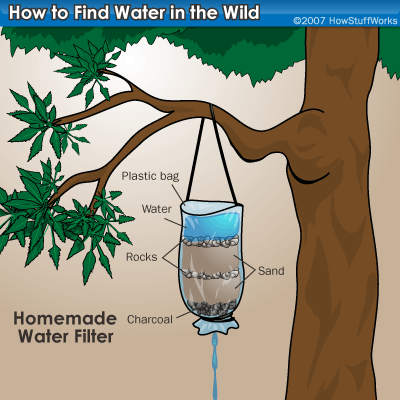 How to Find Water in the Wild

©2007 HowStuffWorks

Plastic bag

Water

Rocks

Sand

Charcoal

Homemade Water Filter